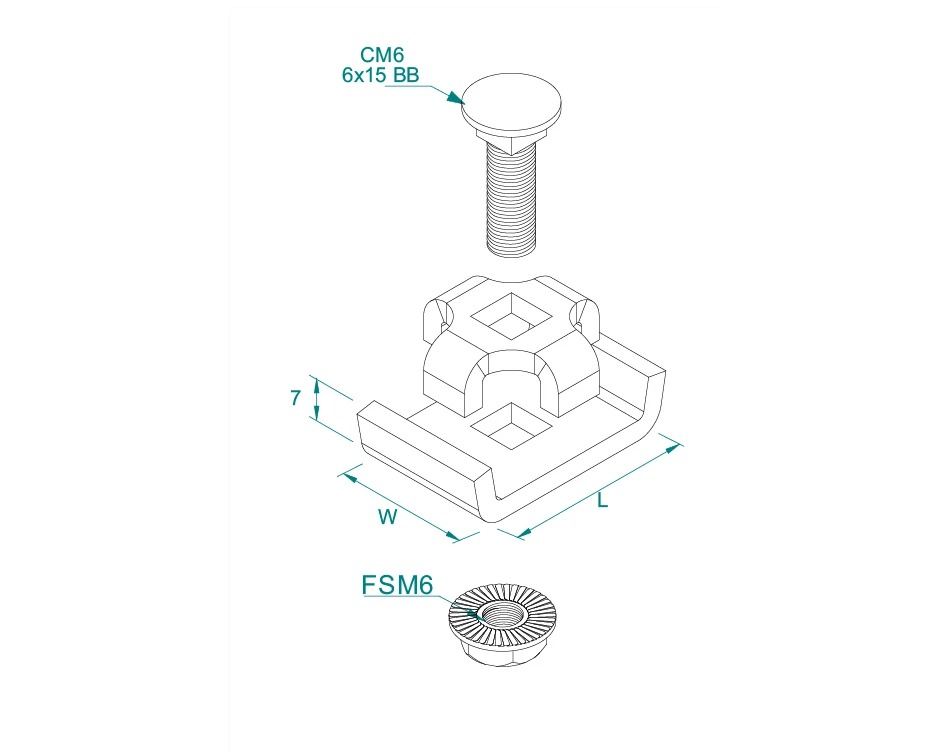 CM6
6x15 BB

7

W

L

FSM6